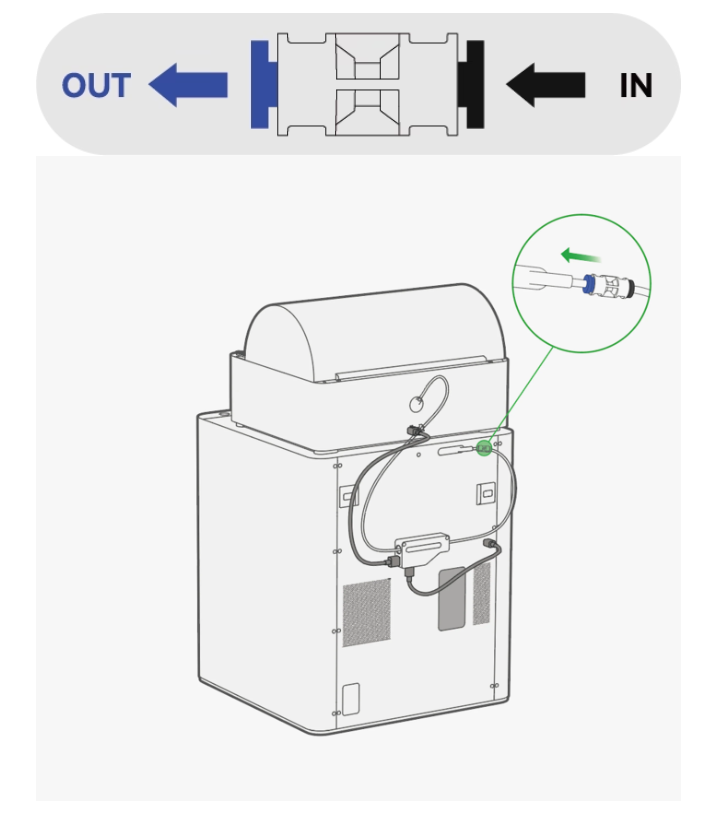 OUT

IN